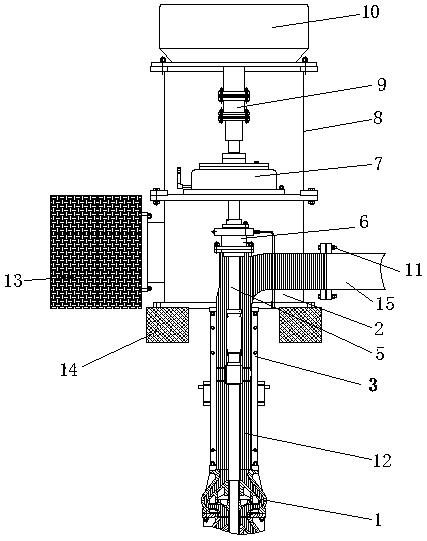 10
9
8
7
6
11
13
15
2
5
14
3
12
1